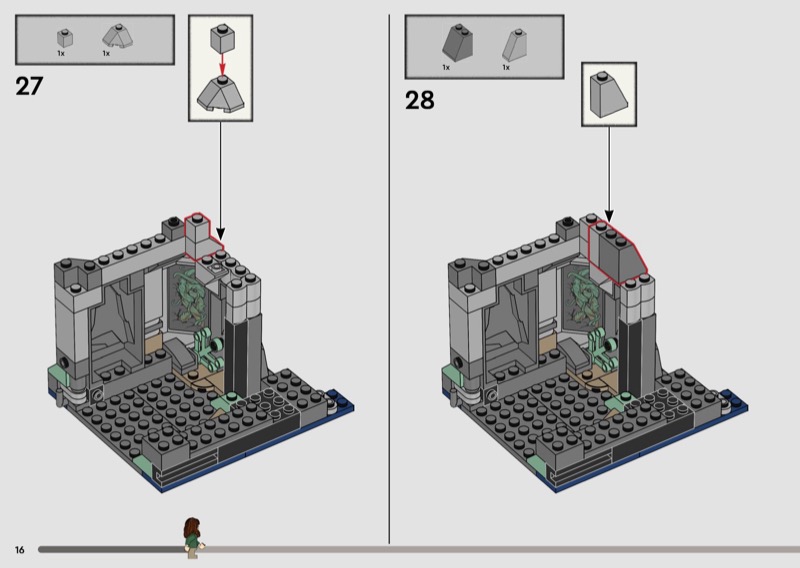 1x 1x

27

1x 1x

28

16