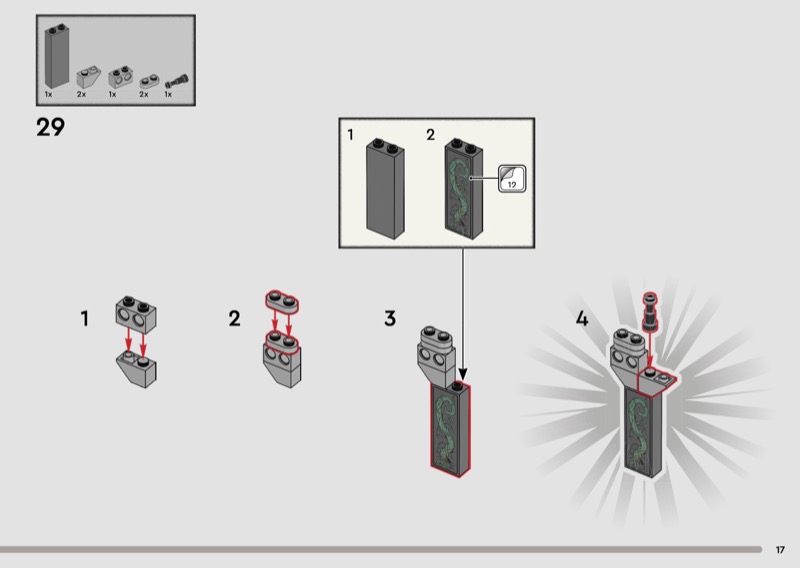 1x 2x 1x 2x 1x

29

1 2

12

1

2

3

4

17