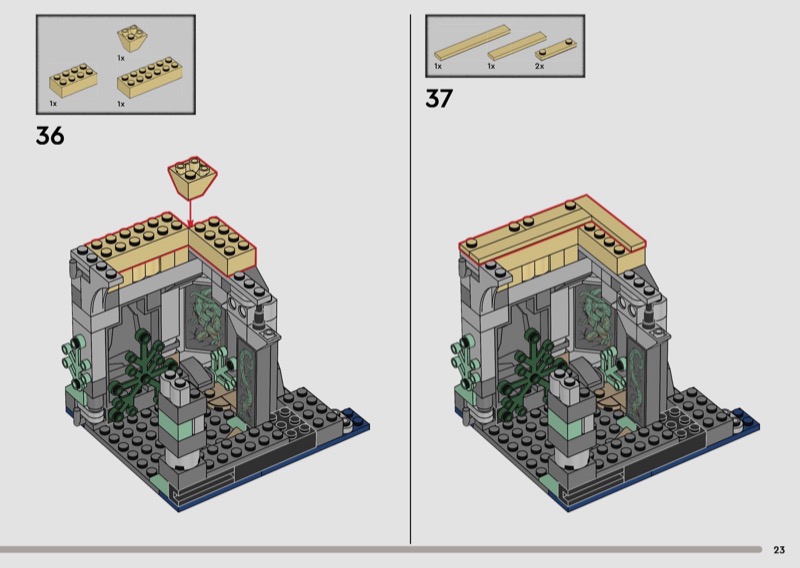 1x

1x

1x

36

1x

1x

2x

37

23