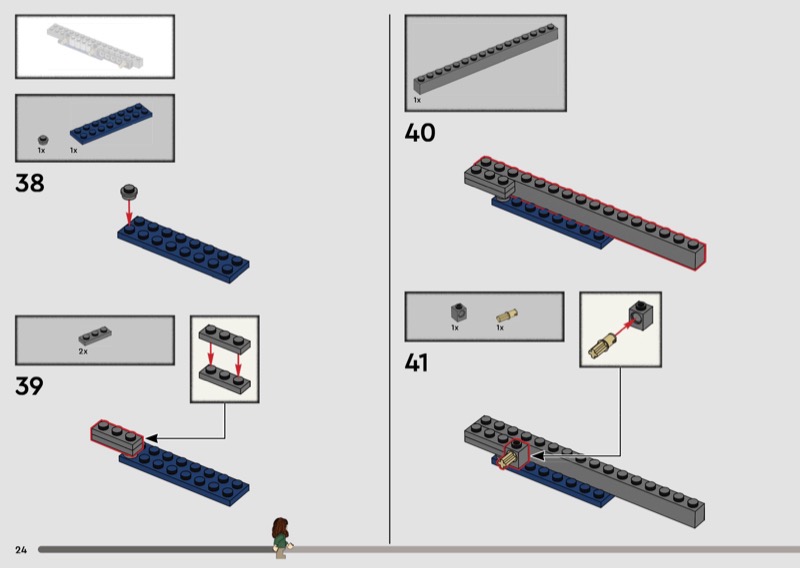 1x 1x

38

2x

39

1x

40

1x 1x

41

24