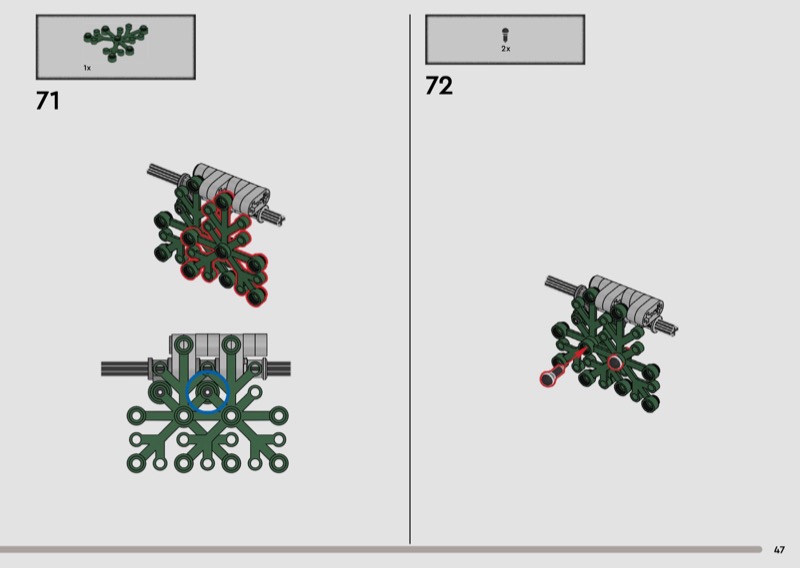 1x

71

2x

72

47