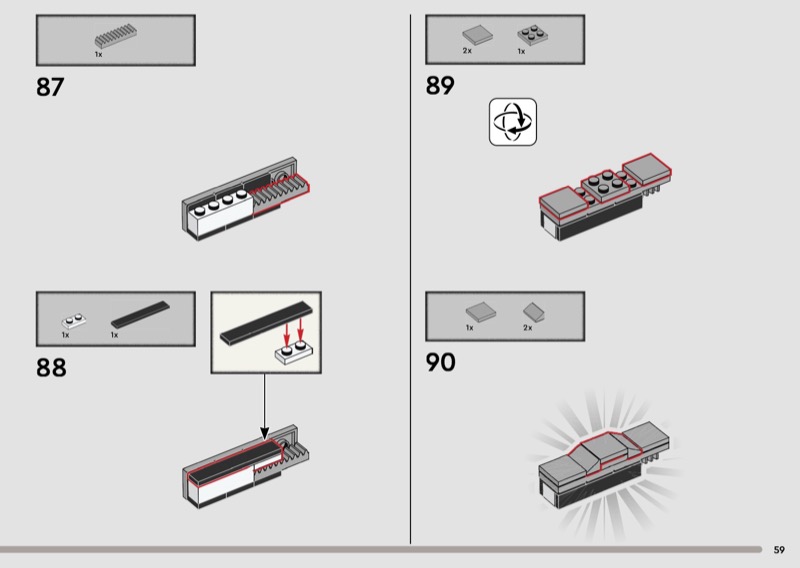 1x

87

1x 1x

88

2x 1x

89

1x 2x

90

59