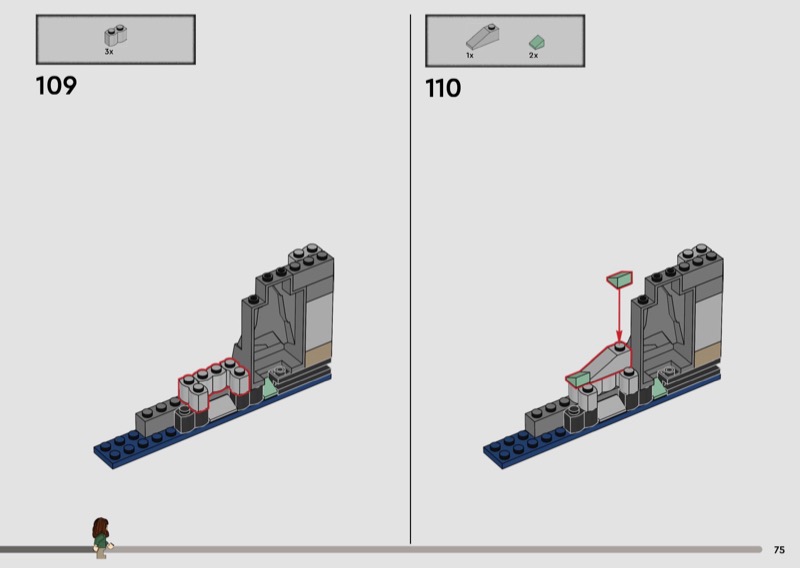 3x

109

1x 2x

110

75