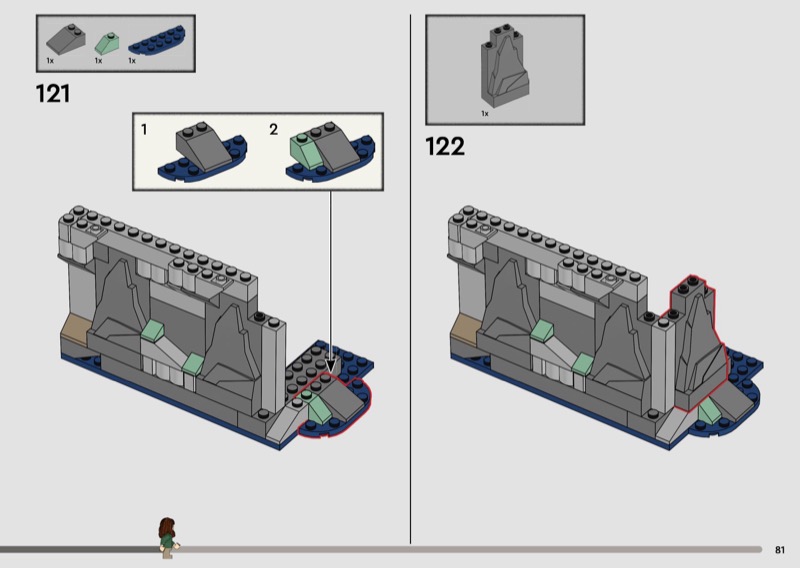 1x 1x 1x

121

1

2

1x

122

81