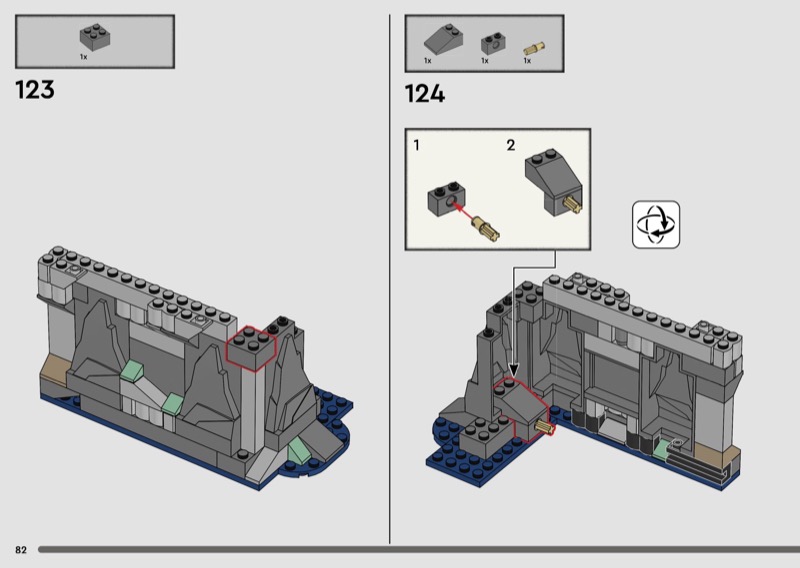 1x

123

1x 1x 1x

124

1 2

82