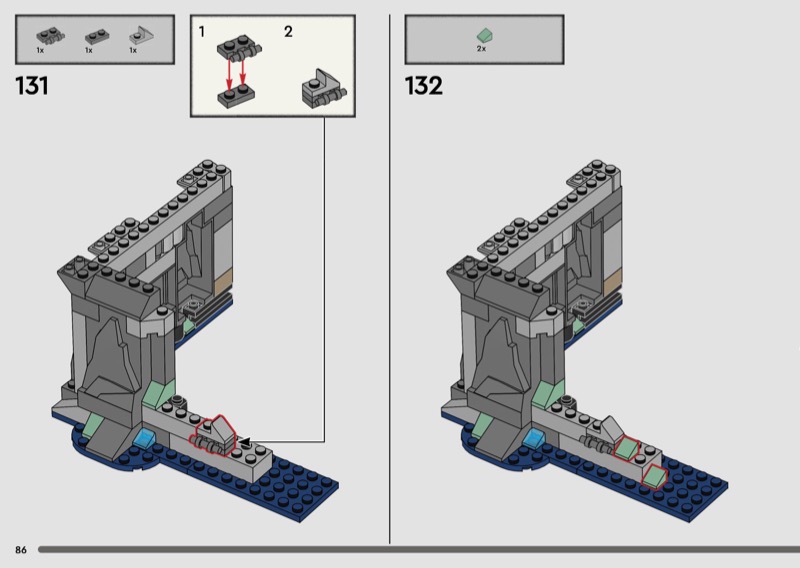 1x 1x 1x

131

1 2

2x

132

86