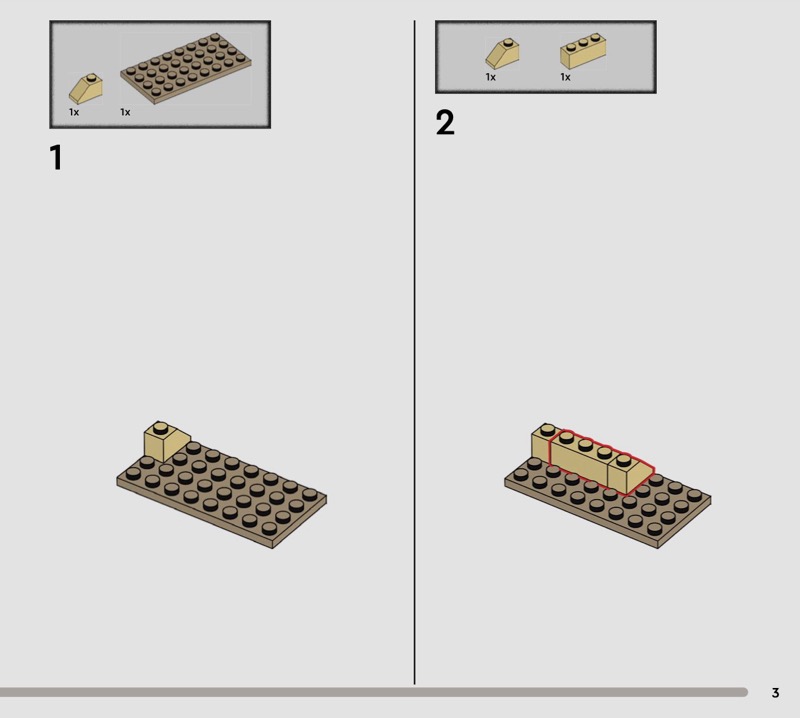 1x 1x

1

1x 1x

2

3