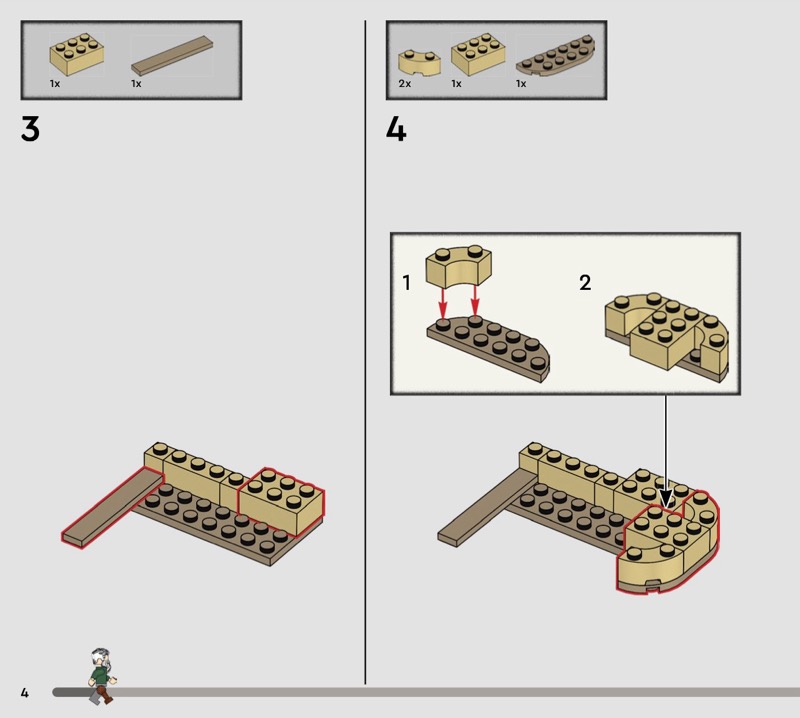 1x 1x

3

2x 1x 1x

4

1

2

4