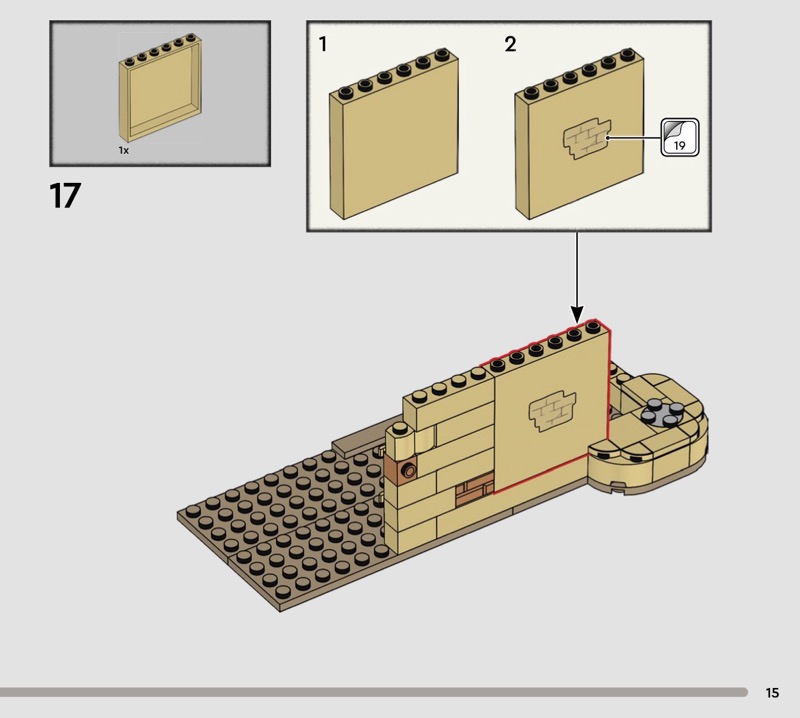 1x

17

1

2

19

15