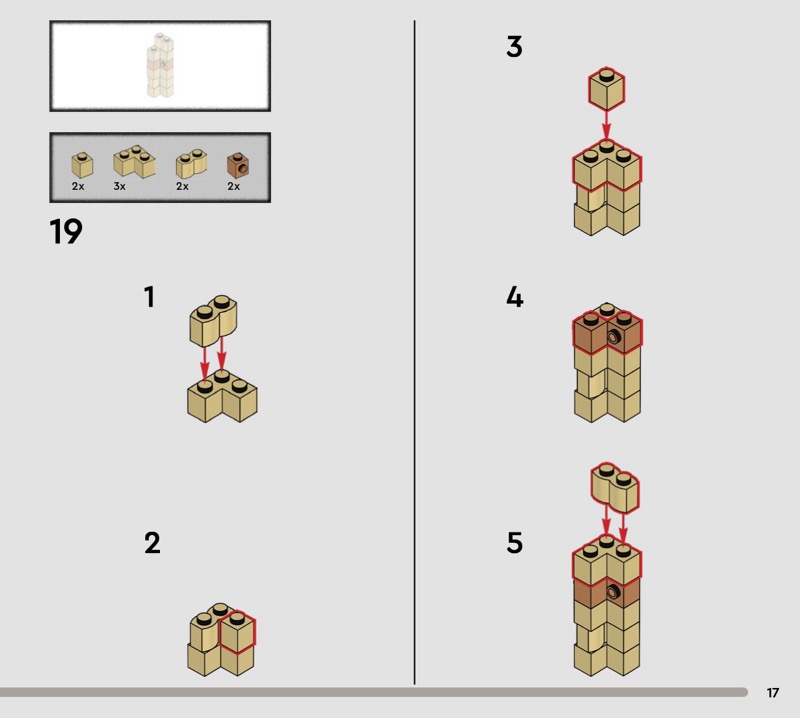 2x 3x 2x 2x

19

1

2

3

4

5

17