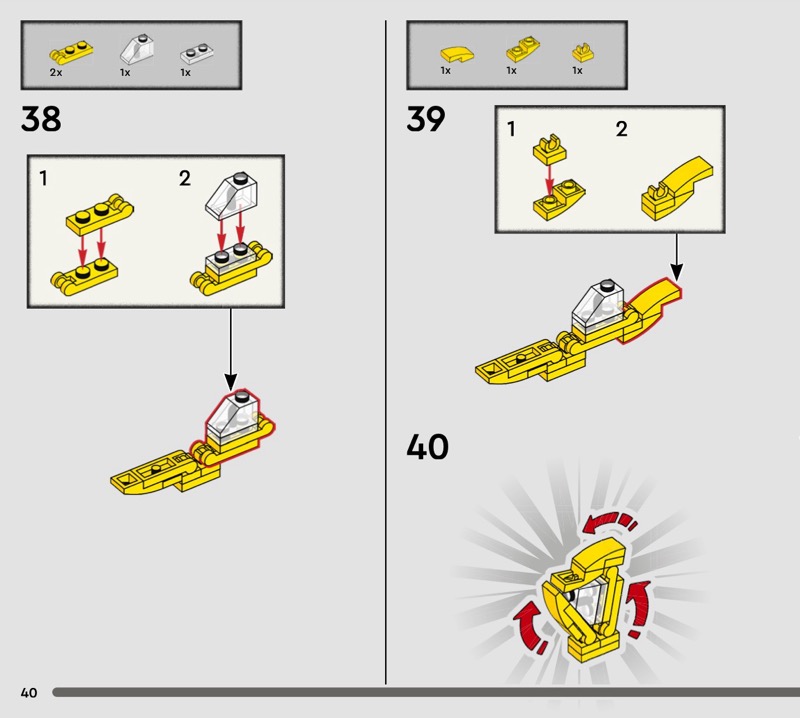 2x 1x 1x

38

1 2

1x 1x 1x

39

1 2

40

40