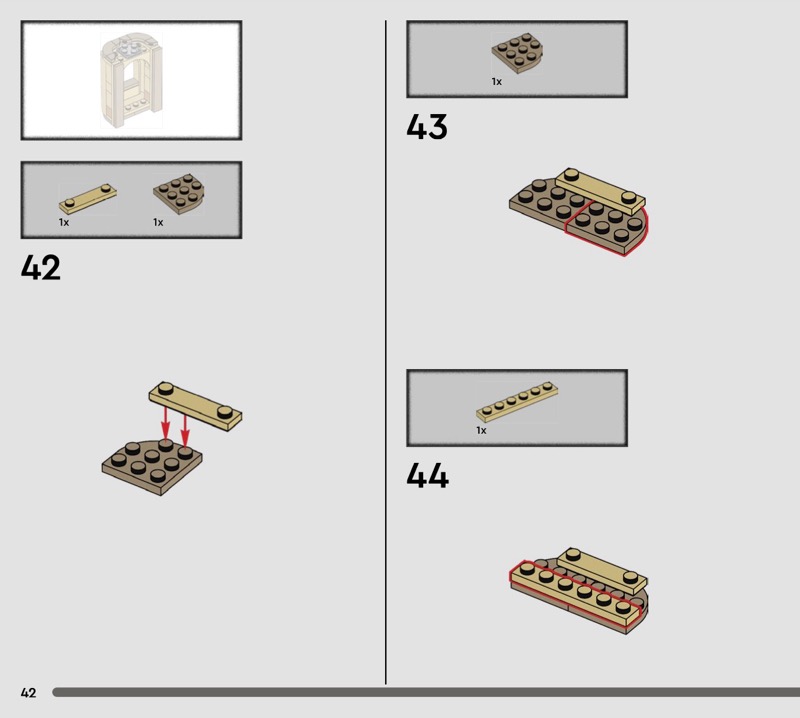 1x 1x

42

1x

43

1x

44

42