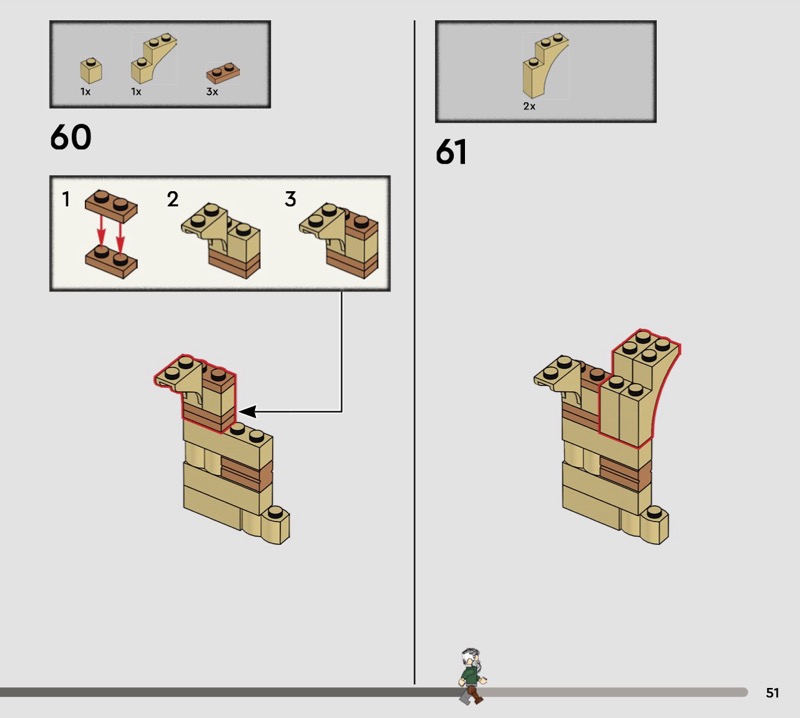 1x 1x 3x

60

1 2 3

2x

61

51