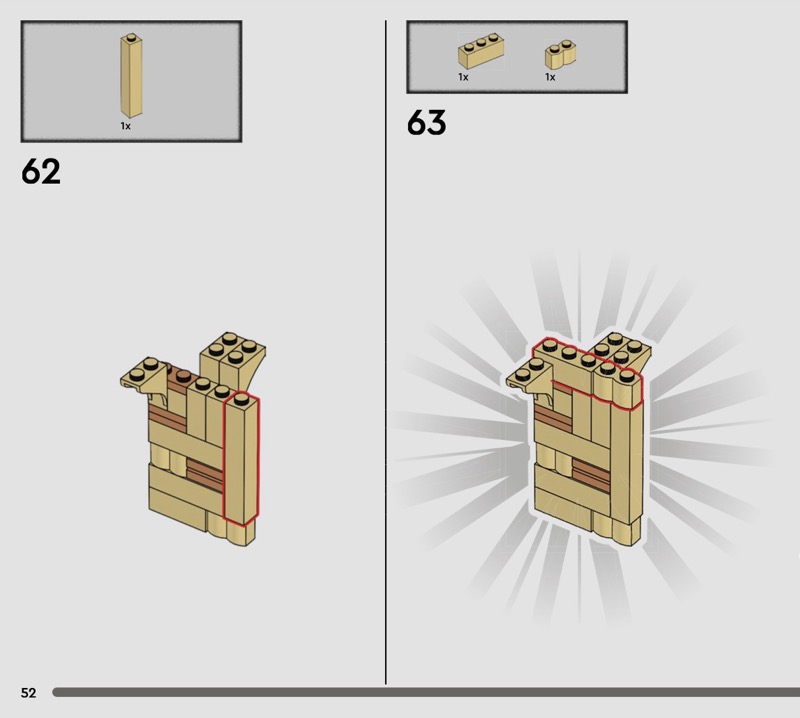 1x

62

1x

1x

63

52