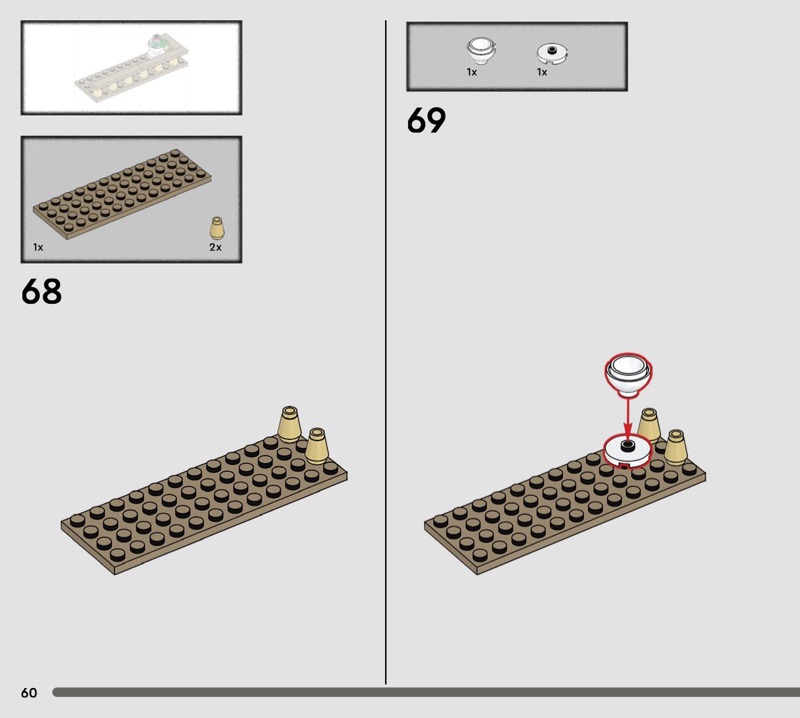 1x

2x

68

1x

1x

69

60