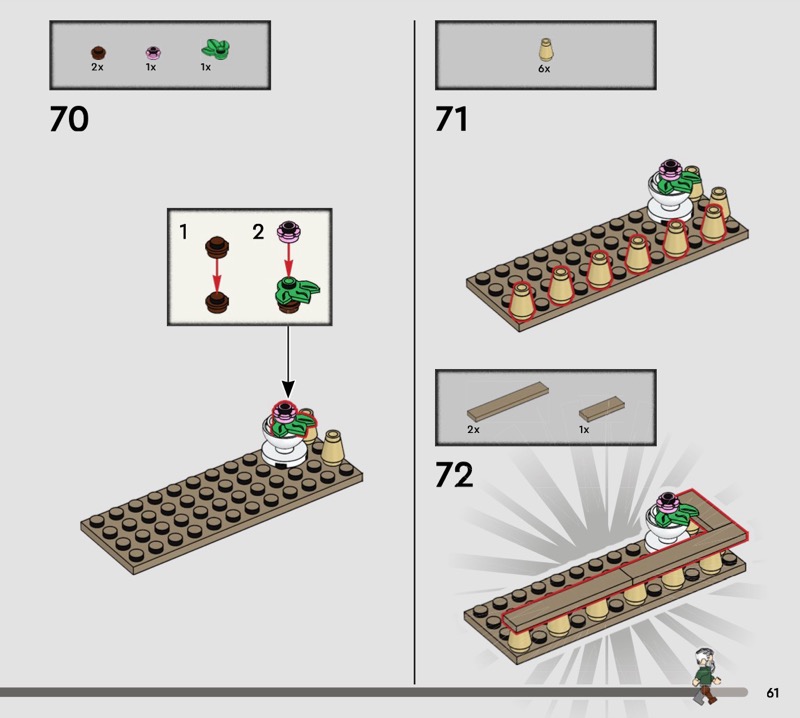 2x 1x 1x

70

1 2

6x

71

2x 1x

72

61