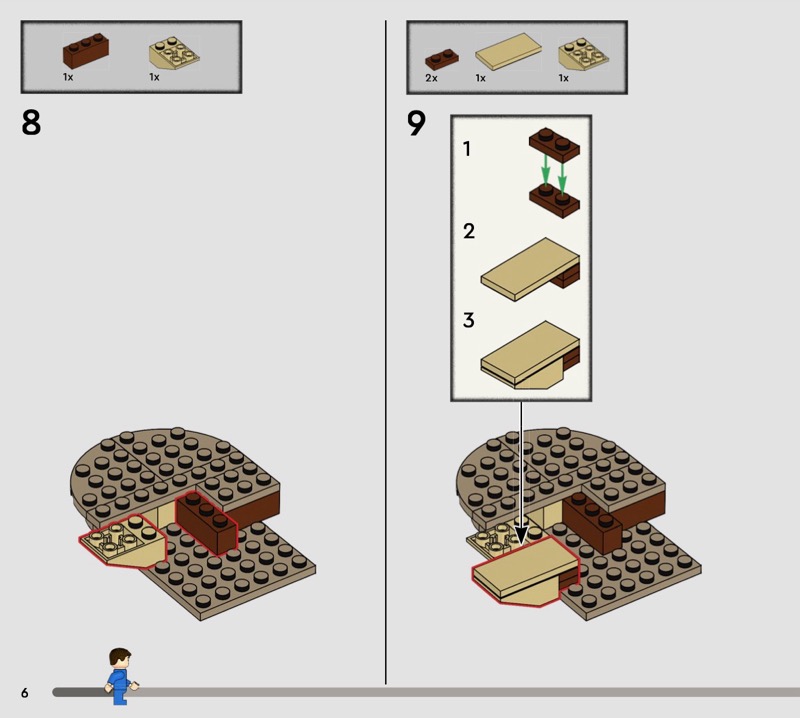 1x 1x

8

2x 1x 1x

9

1

2

3

6