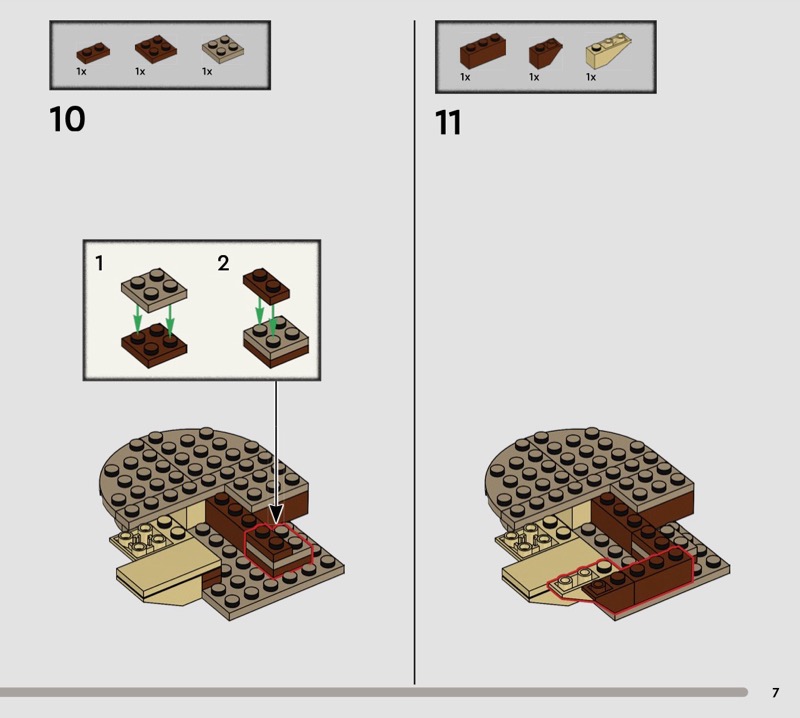 1x 1x 1x

10

1 2

1x 1x 1x

11

7