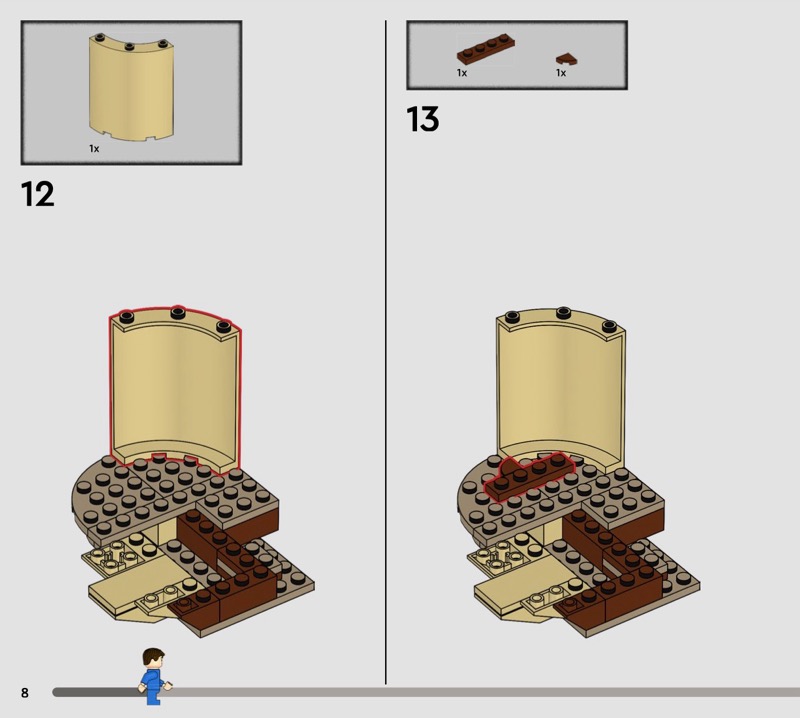 1x

12

1x

1x

13

8