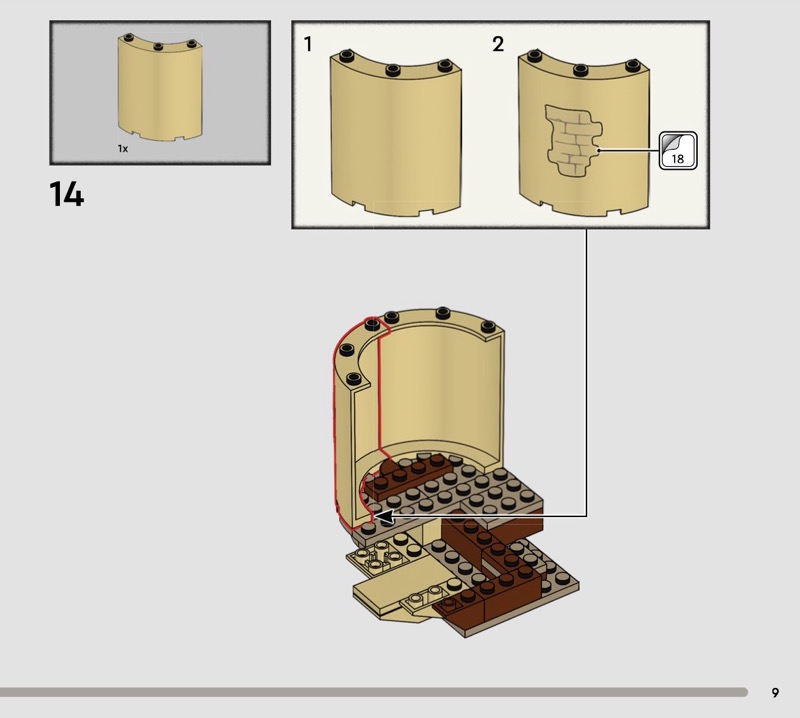 1x

14

1

2

18

9