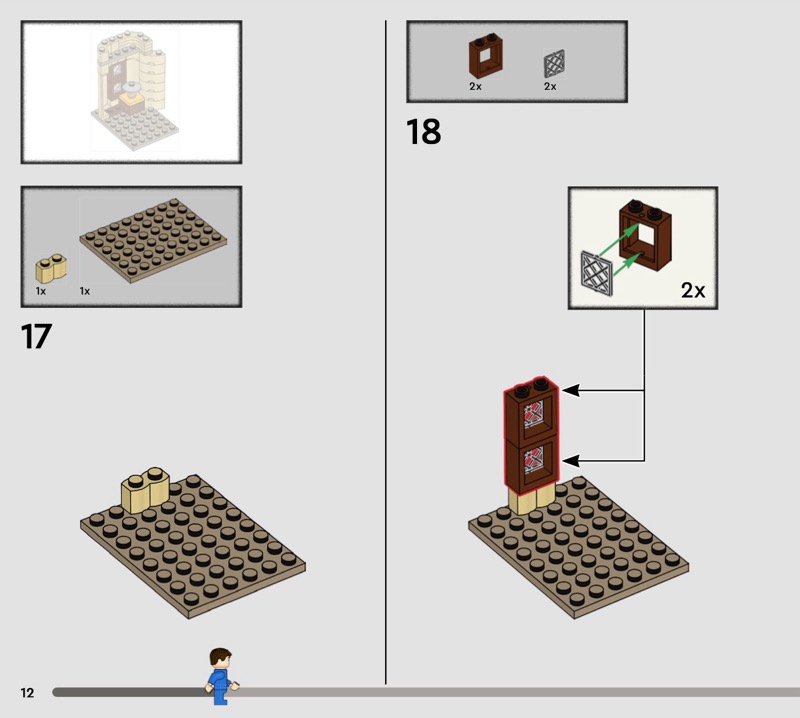 1x 1x

17

2x 2x

18

2x

12