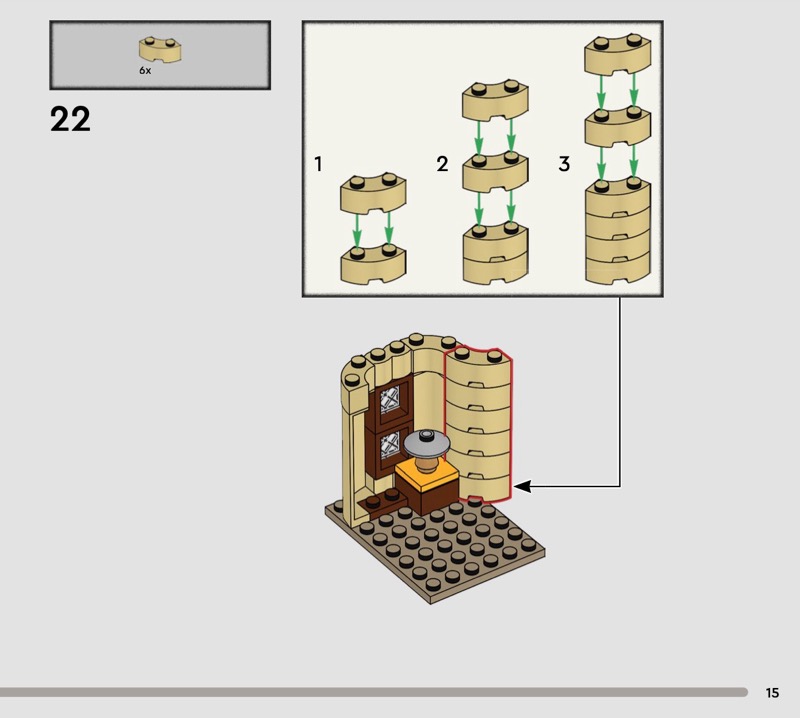 6x

22

1

2

3

15