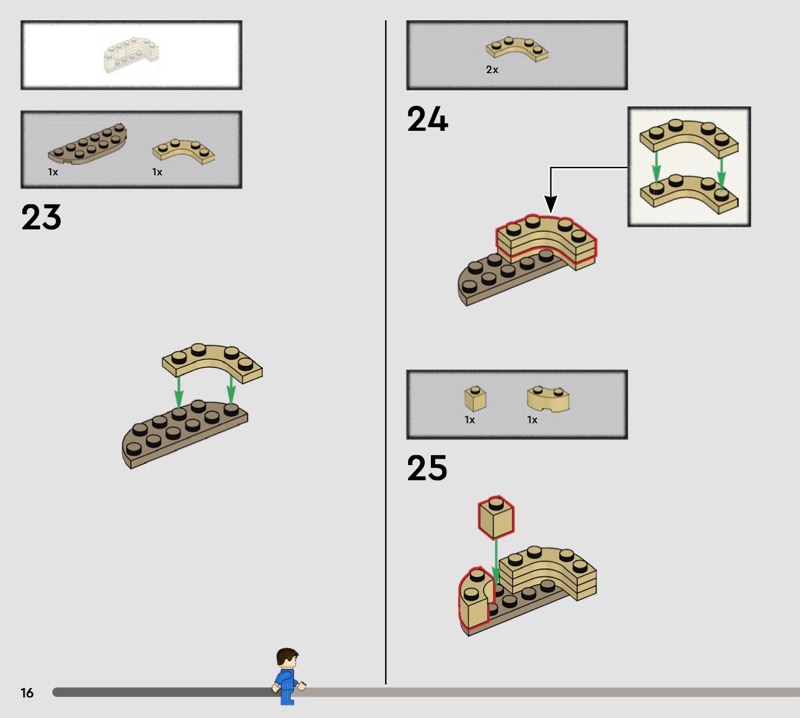 1x 1x

23

2x

24

1x 1x

25

16