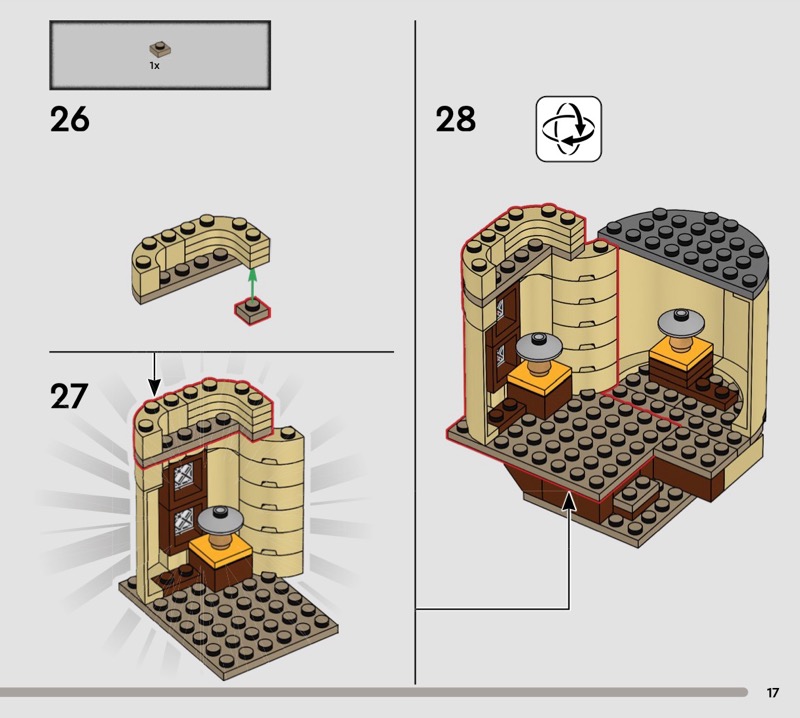 1x

26

27

28

17