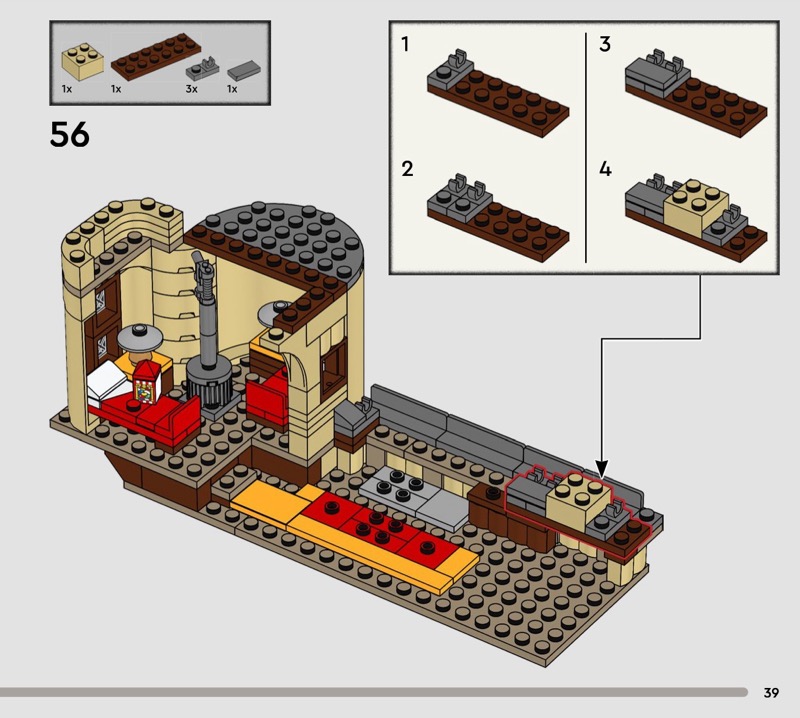 1x 1x 3x 1x

56

1

2

3

4

39