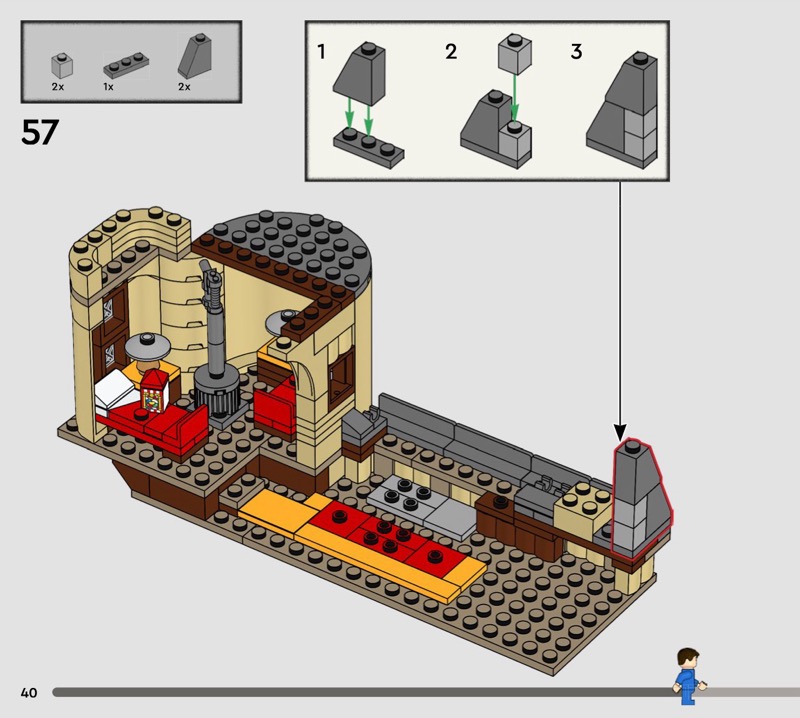 2x 1x 2x

57

1 2 3

40