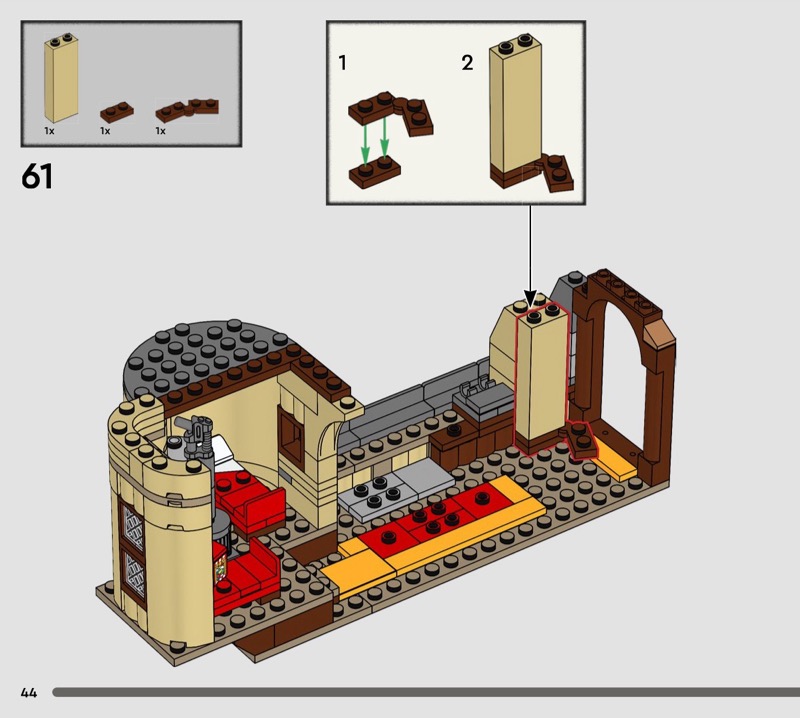 1x
1x
1x

61

1
2

44