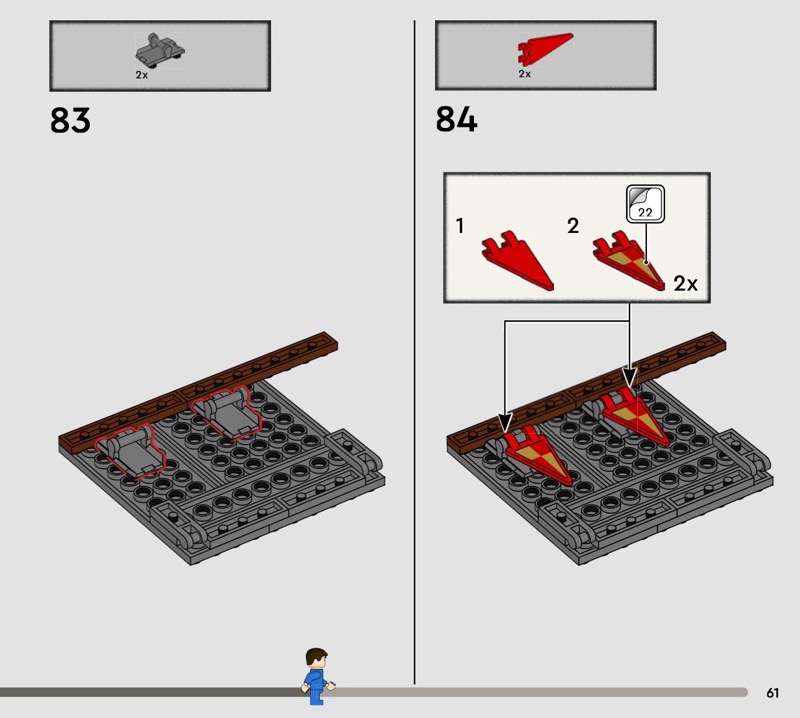 2x

83

2x

84

1

2

22

2x

61