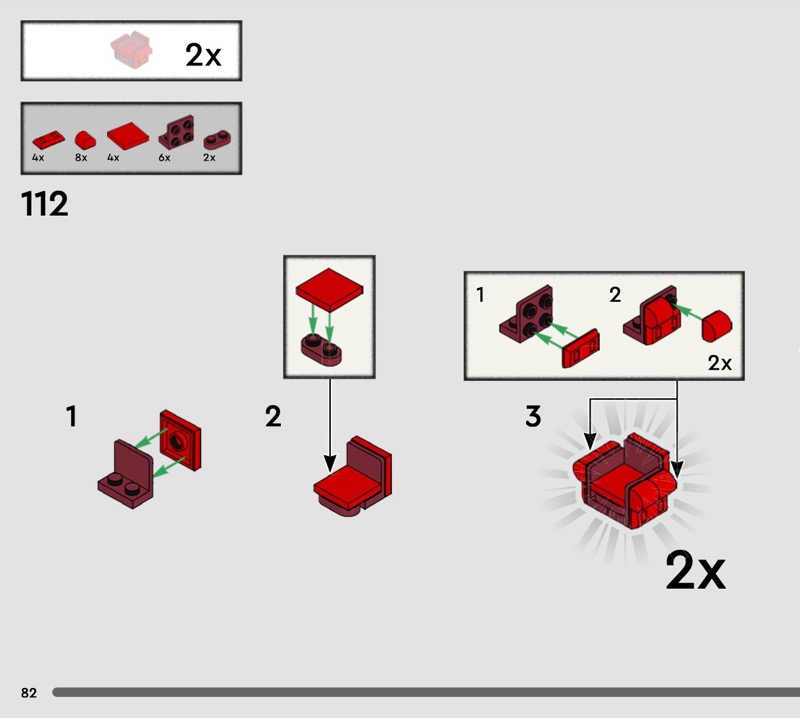 2x

4x 8x 4x 6x 2x

112

1

2

1 2

2x

3

2x

82