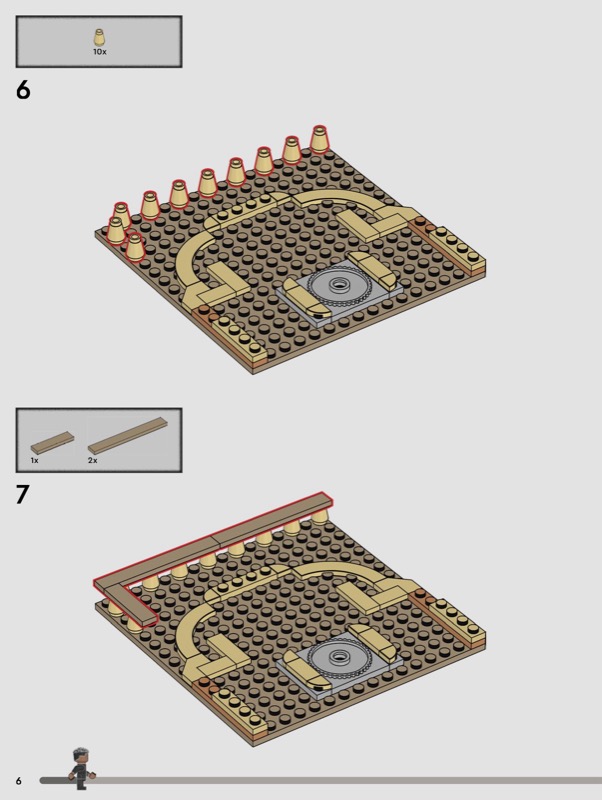 10x

6

1x

2x

7

6