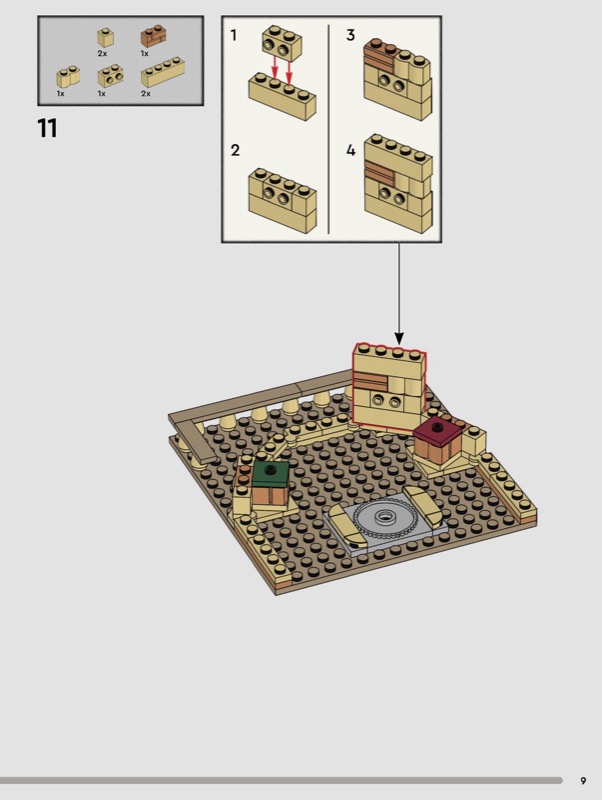 2x
1x
1x
1x
2x

11

1
2
3
4

9