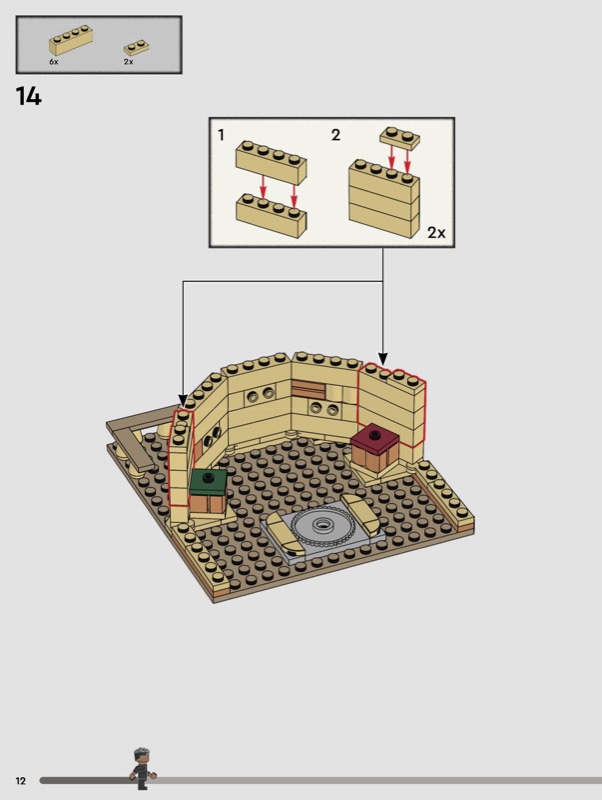 6x
2x

14

1
2
2x

12