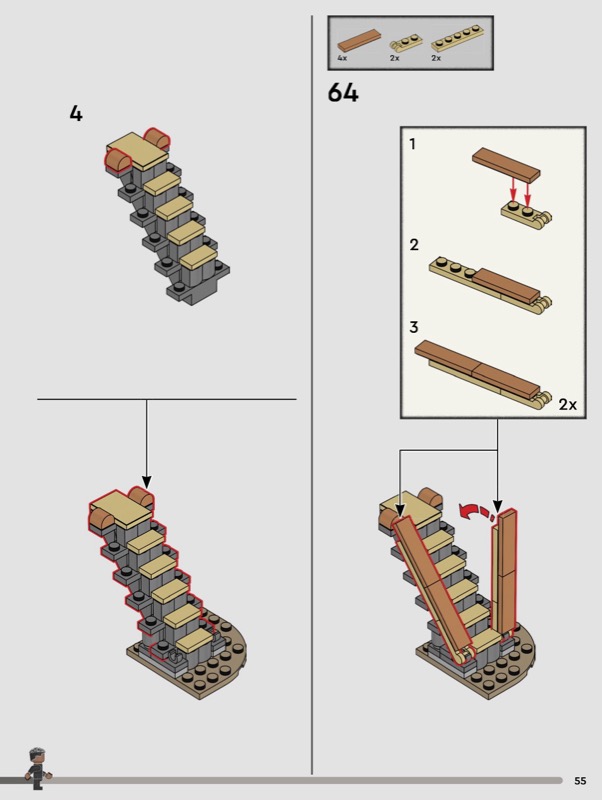 4

4x 2x 2x

64

1

2

3

2x

55