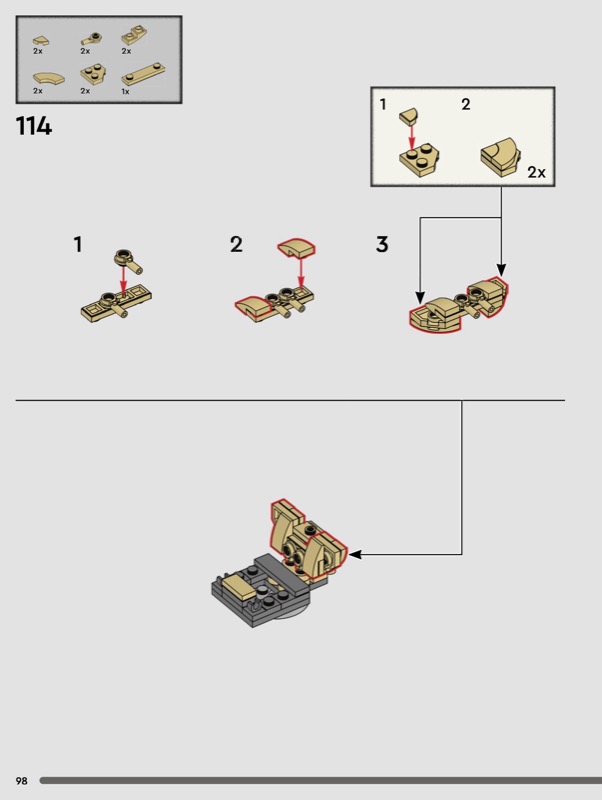 2x 2x 2x
2x 2x 1x

114

1 2
2x

1 2 3

98