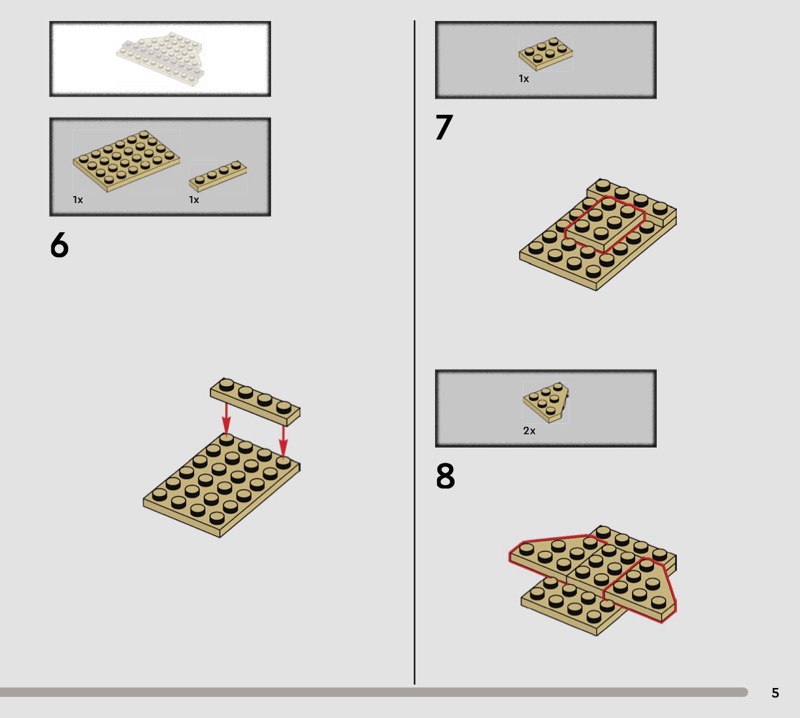 1x
1x

6

1x

7

2x

8

5