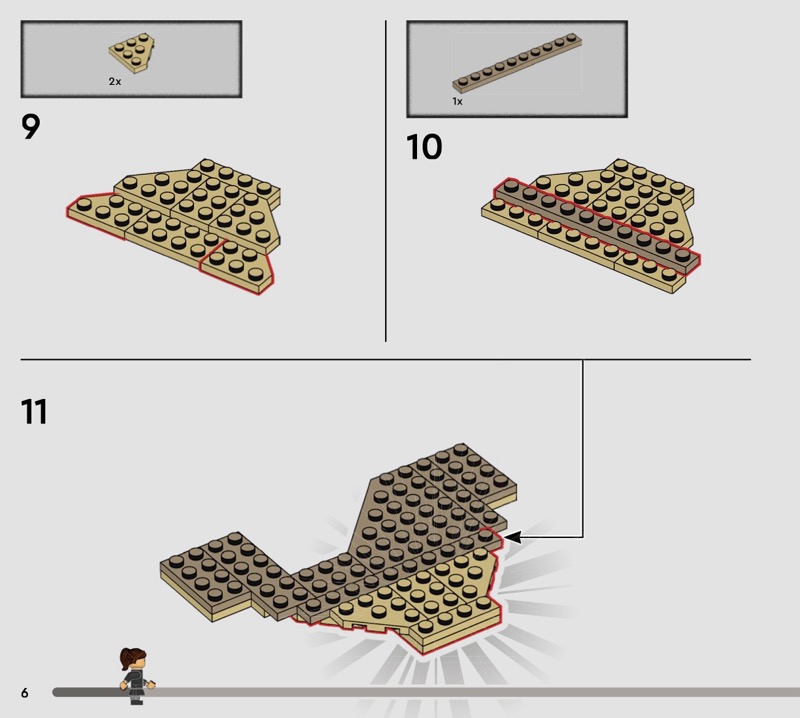 2x

9

1x

10

11

6