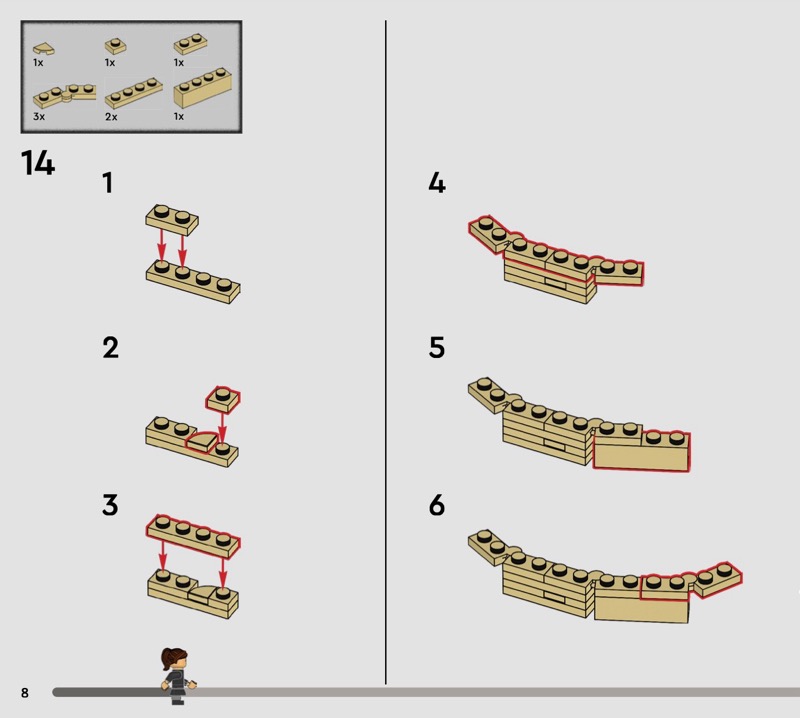 1x
1x
1x
3x
2x
1x

14

1

2

3

4

5

6

8