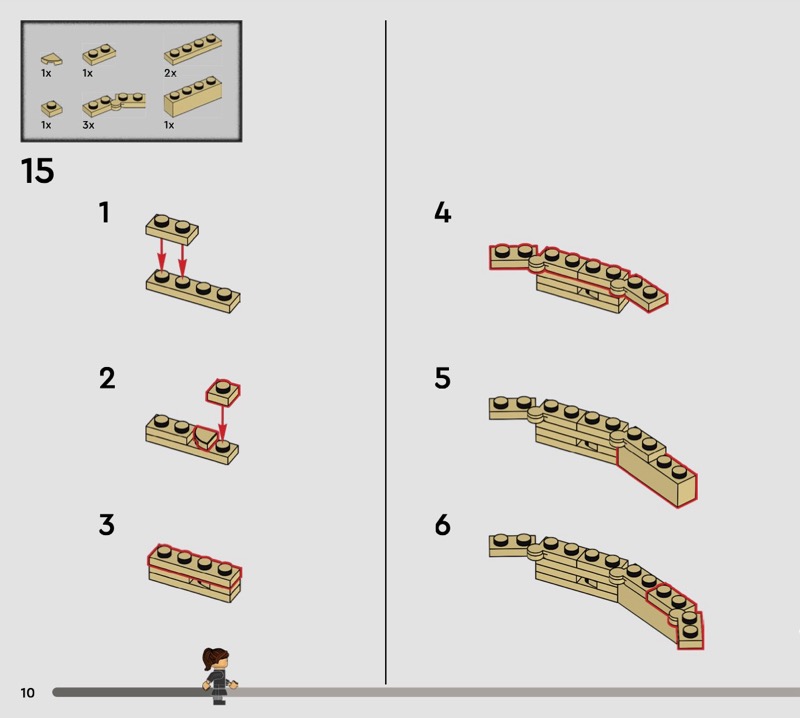 1x 1x 2x
1x 3x 1x

15

1

2

3

4

5

6

10