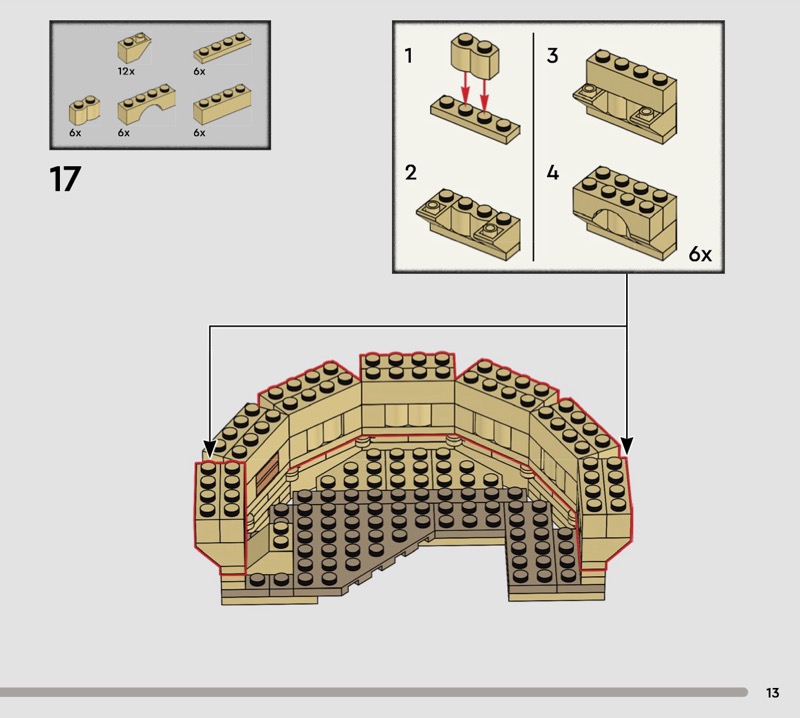 12x
6x
6x
6x
6x

17

1
2
3
4
6x

13