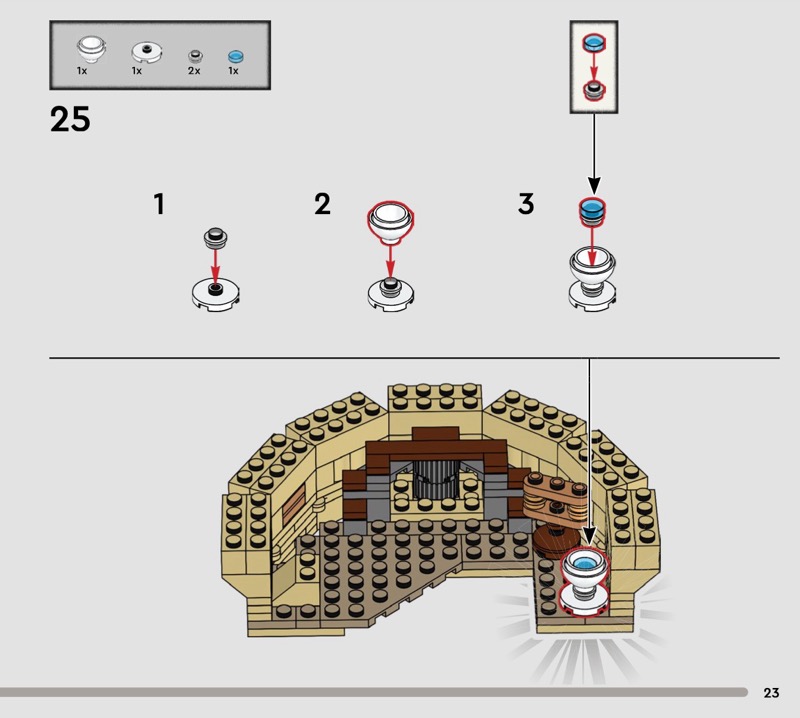 1x 1x 2x 1x

25

1

2

3

23