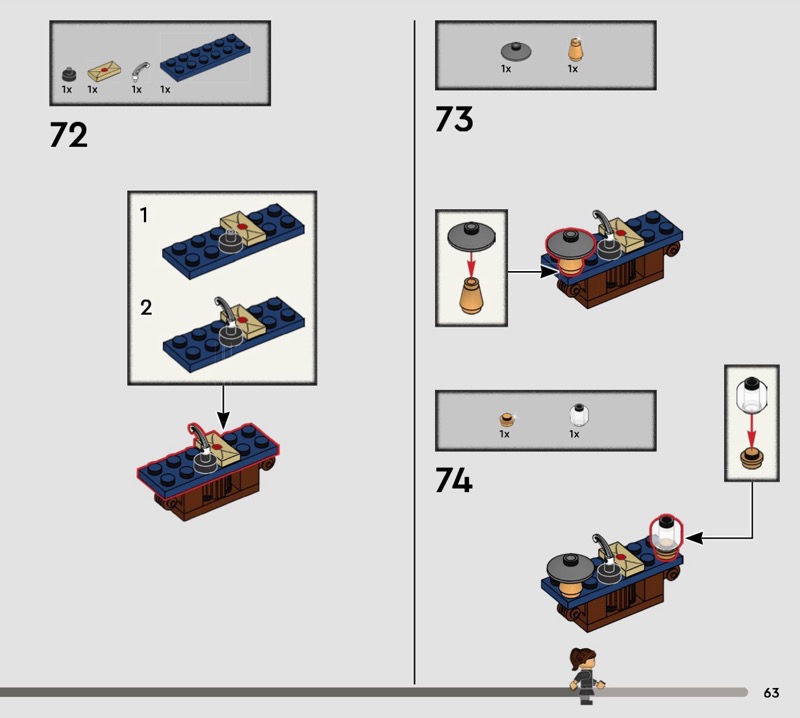 1x 1x 1x 1x

72

1

2

1x 1x

73

1x 1x

74

63