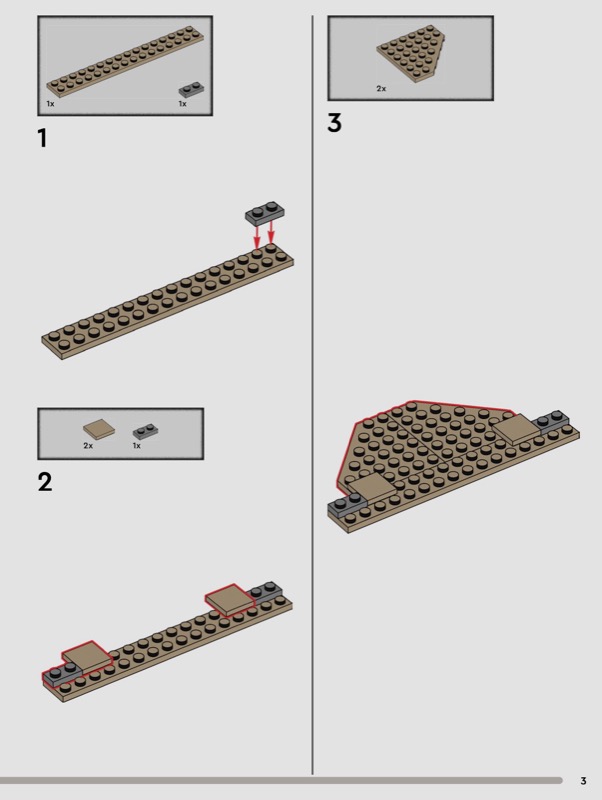 1x
1x

1

2x
1x

2

2x

3

3