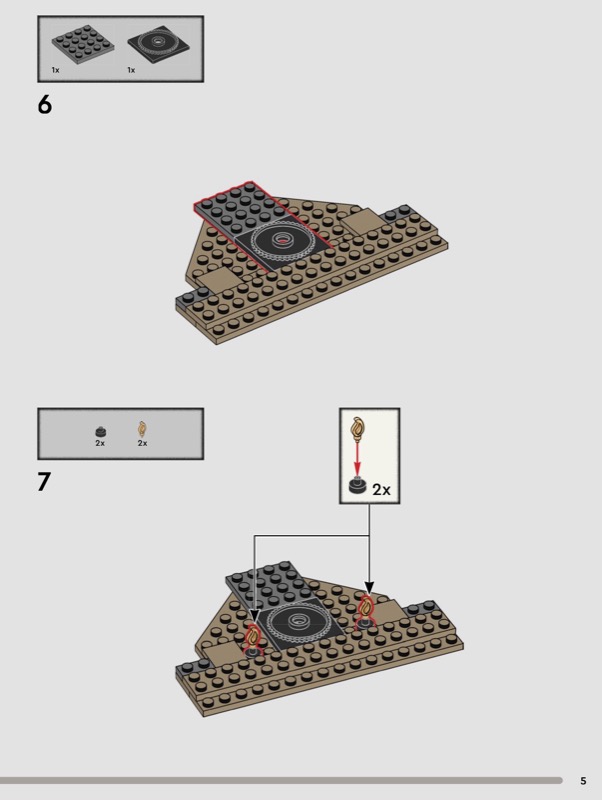 1x 1x

6

2x 2x

7

2x

5