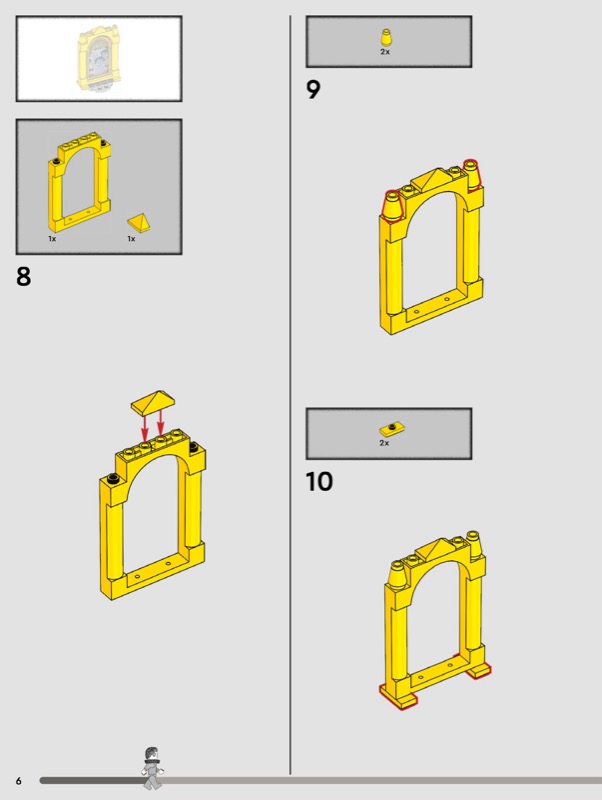 1x 1x

8

2x

9

2x

10

6