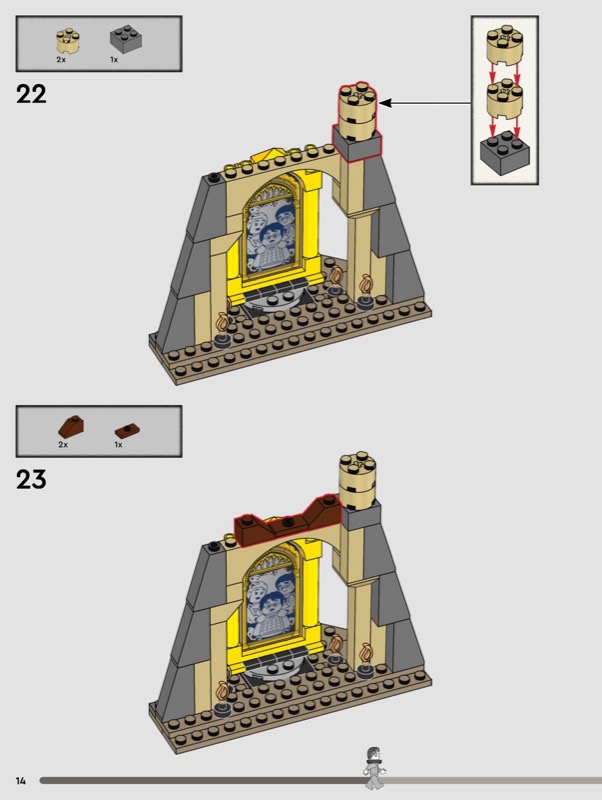 2x 1x

22

2x 1x

23

14