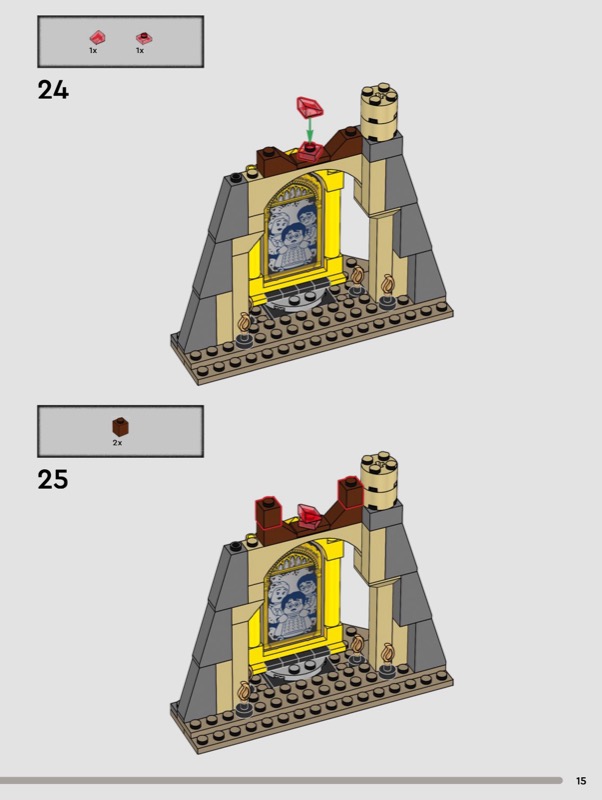 1x 1x

24

2x

25

15